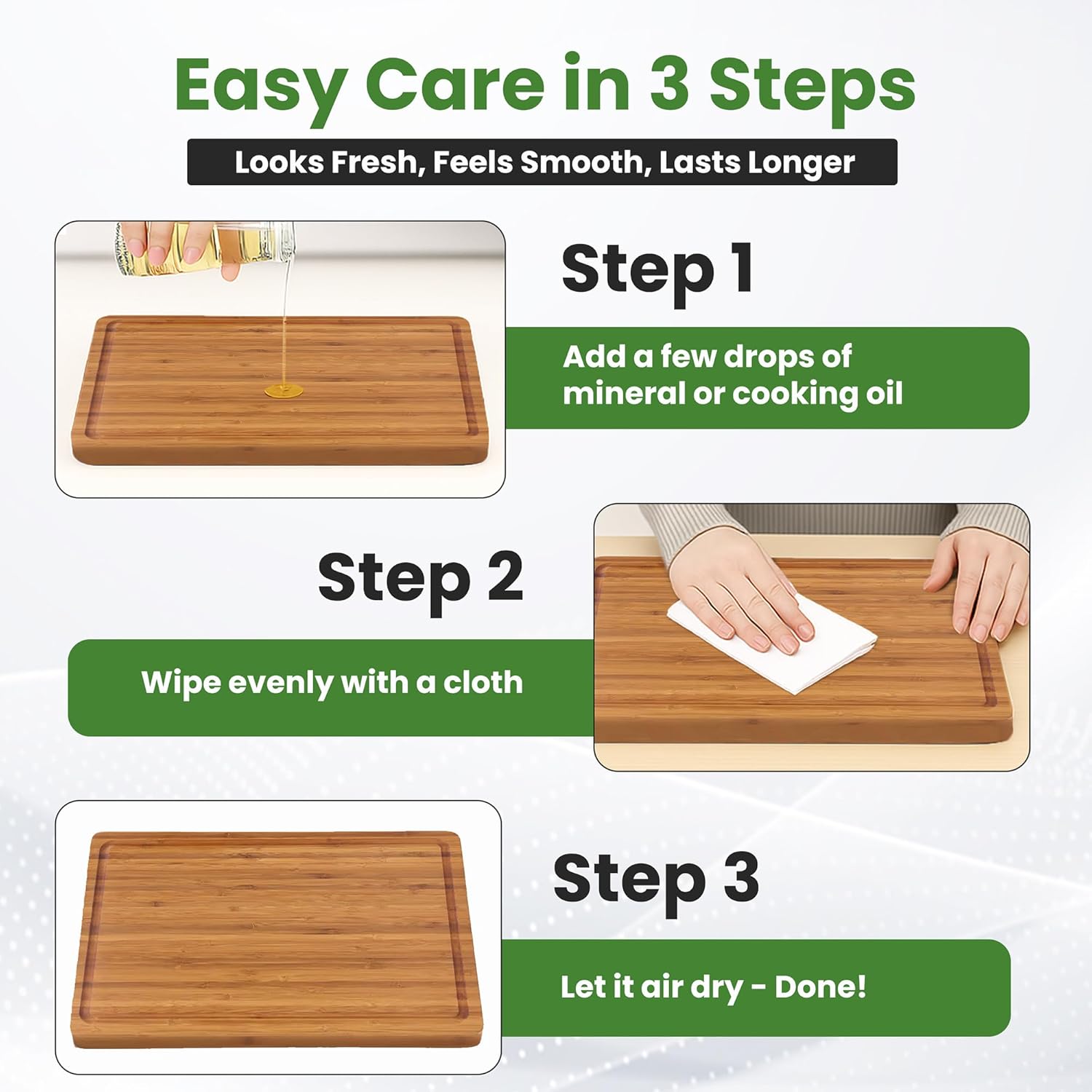 Easy Care in 3 Steps

Looks Fresh, Feels Smooth, Lasts Longer

Step 1

Add a few drops of mineral or cooking oil

Step 2

Wipe evenly with a cloth

Step 3

Let it air dry - Done!