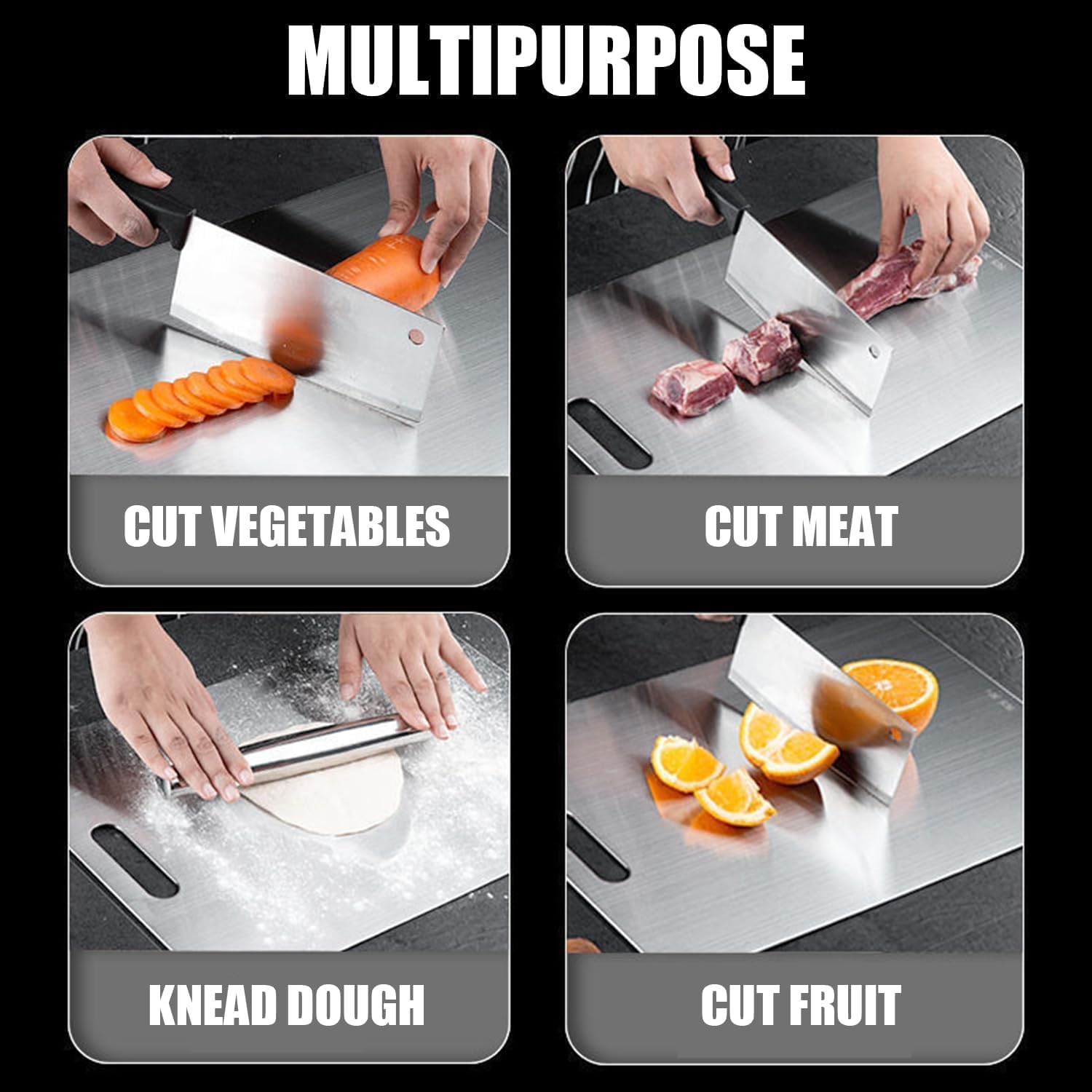 MULTIPURPOSE

CUT VEGETABLES

CUT MEAT

KNEAD DOUGH

CUT FRUIT